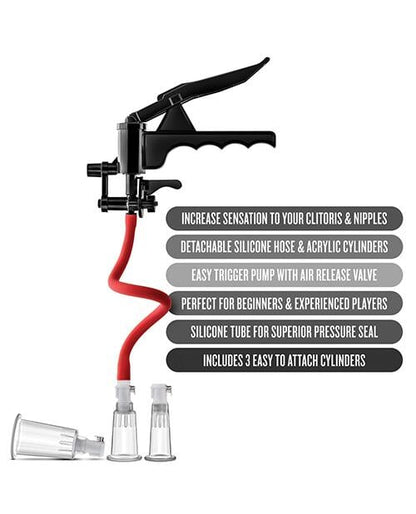 INCREASE SENSATION TO YOUR CLITORIS & NIPPLES

DETACHABLE SILICONE HOSE & ACRYLIC CYLINDERS

EASY TRIGGER PUMP WITH AIR RELEASE VALVE

PERFECT FOR BEGINNERS & EXPERIENCED PLAYERS

SILICONE TUBE FOR SUPERIOR PRESSURE SEAL

INCLUDES 3 EASY TO ATTACH CYLINDERS